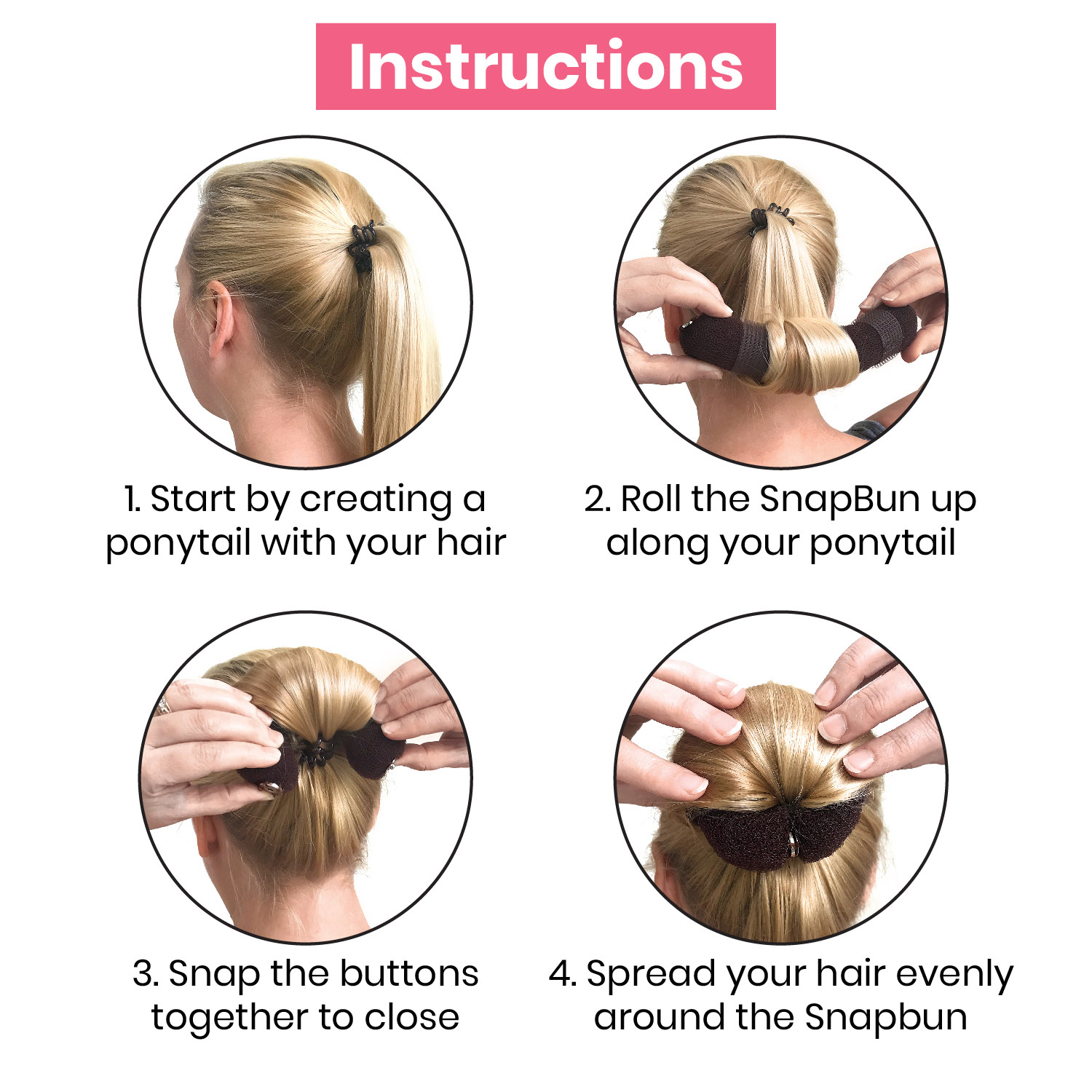 Instructions

1. Start by creating a ponytail with your hair

2. Roll the SnapBun up along your ponytail

3. Snap the buttons together to close

4. Spread your hair evenly around the Snapbun